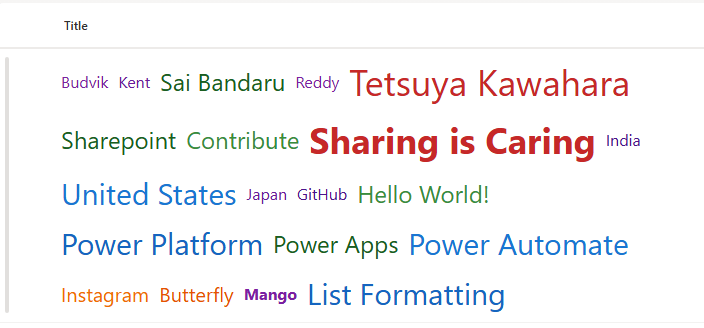 Title

Budvik Kent Sai Bandaru Reddy Tetsuya Kawahara

Sharepoint Contribute Sharing is Caring India

United States Japan GitHub Hello World!

Power Platform Power Apps Power Automate

Instagram Butterfly Mango List Formatting