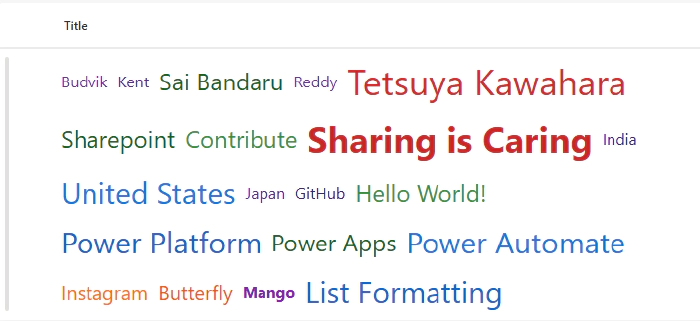 Title

Budvik Kent Sai Bandaru Reddy Tetsuya Kawahara

Sharepoint Contribute Sharing is Caring India

United States Japan GitHub Hello World!

Power Platform Power Apps Power Automate

Instagram Butterfly Mango List Formatting